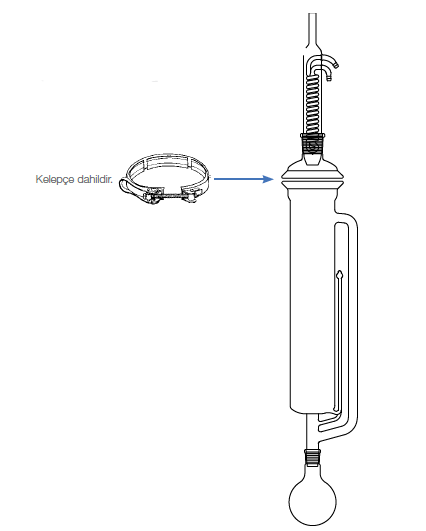 Kelepçe dahildir.